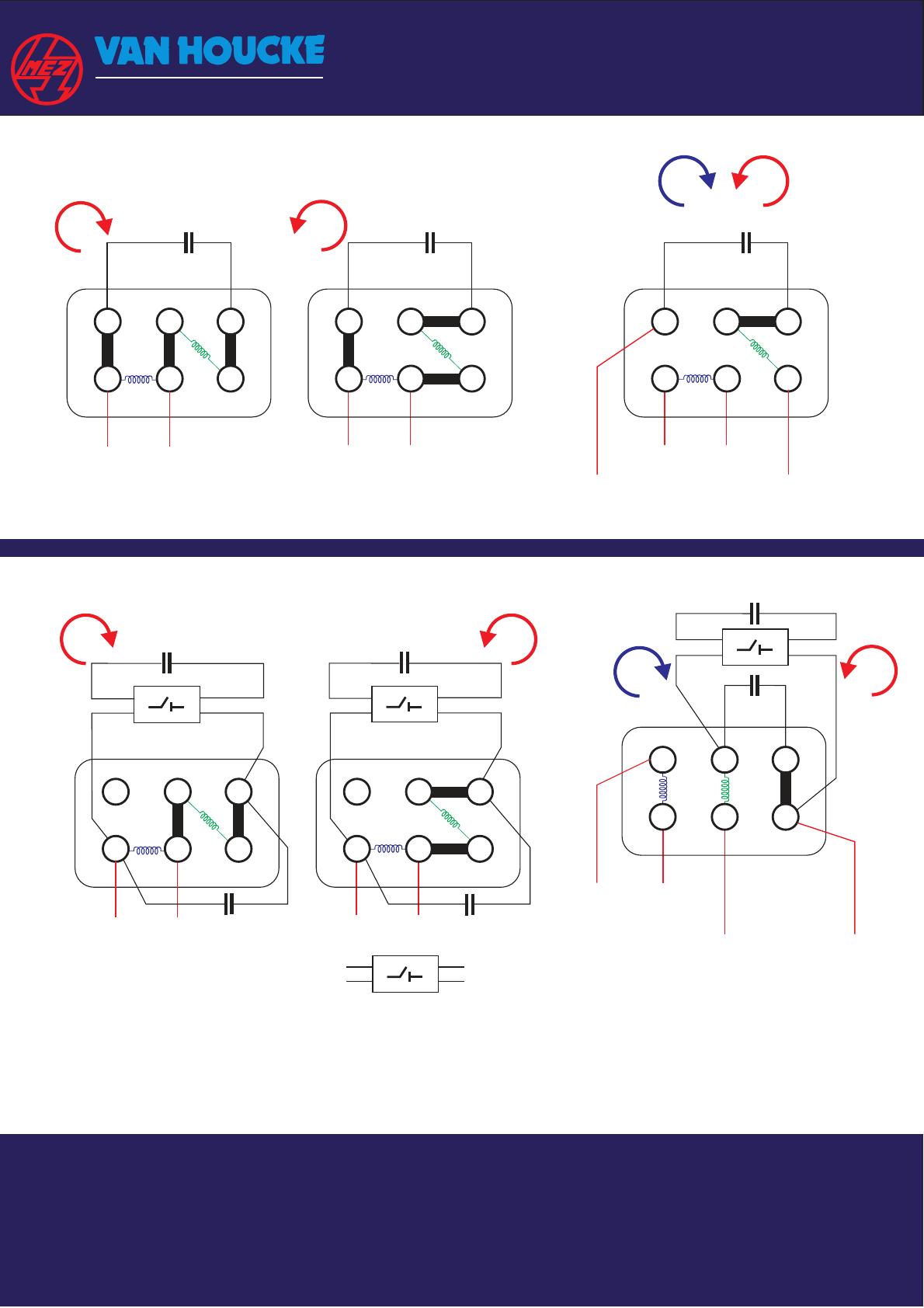 MEZ

VAN HOUCKE